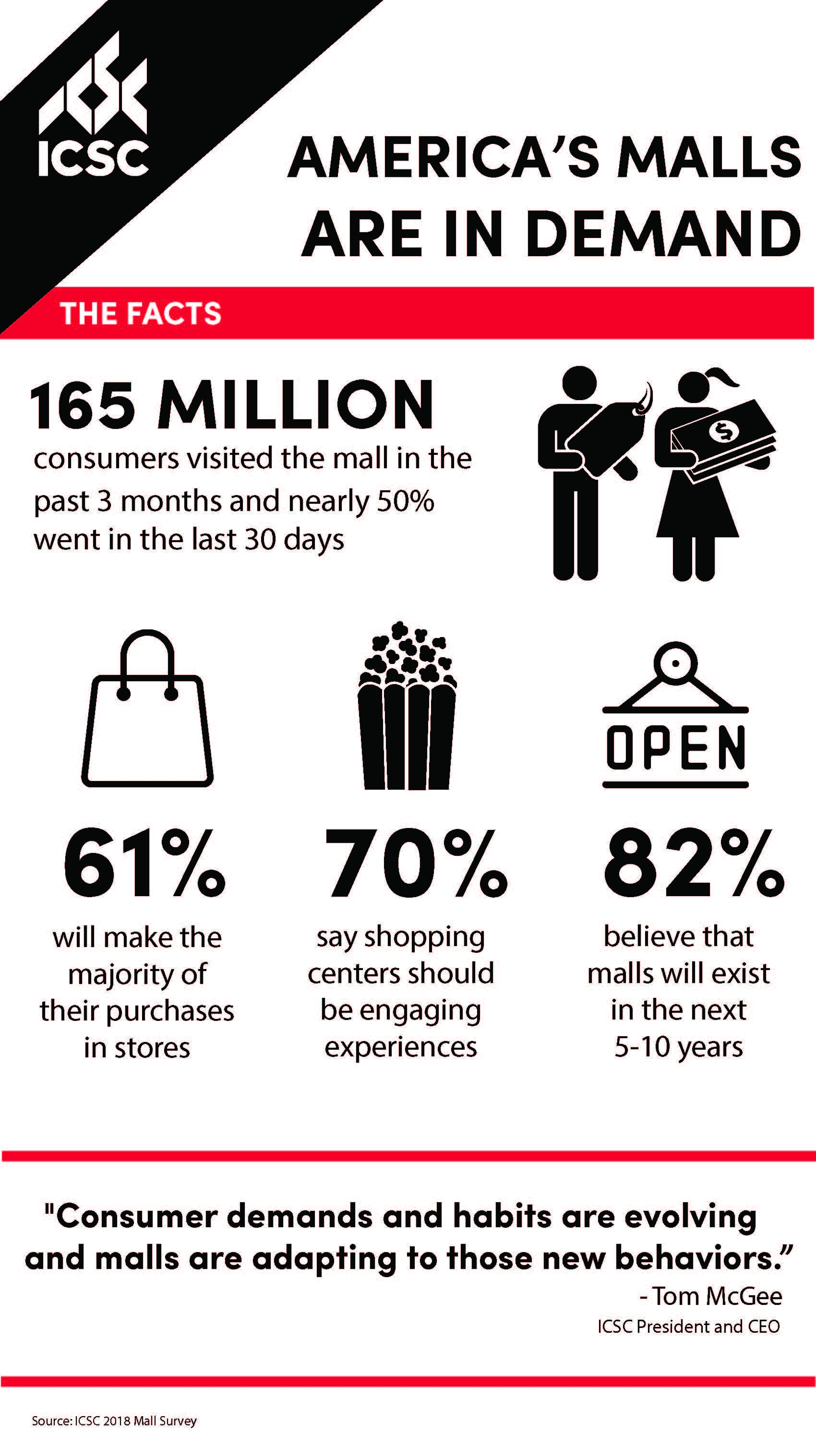 ICSC

AMERICA'S MALLS ARE IN DEMAND

THE FACTS

165 MILLION
consumers visited the mall in the past 3 months and nearly 50% went in the last 30 days

$

OPEN

61%
will make the majority of their purchases in stores

70%
say shopping centers should be engaging experiences

82%
believe that malls will exist in the next 5-10 years

"Consumer demands and habits are evolving and malls are adapting to those new behaviors."
- Tom McGee
ICSC President and CEO

Source: ICSC 2018 Mall Survey