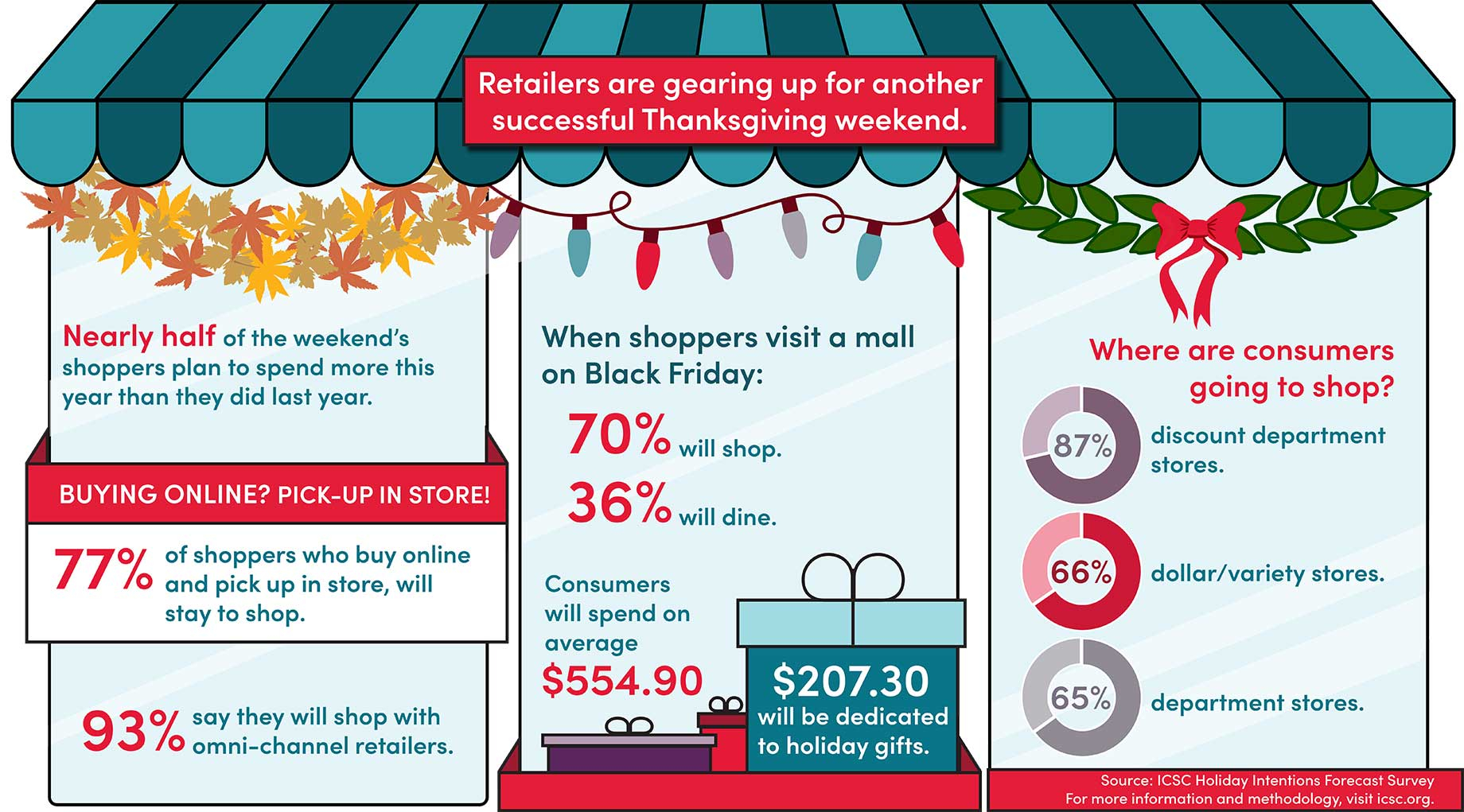 Retailers are gearing up for another successful Thanksgiving weekend.

Nearly half of the weekend's shoppers plan to spend more this year than they did last year.

BUYING ONLINE? PICK-UP IN STORE!

77% of shoppers who buy online and pick up in store, will stay to shop.

93% say they will shop with omni-channel retailers.

When shoppers visit a mall on Black Friday:

70% will shop.

36% will dine.

Consumers will spend on average $554.90

$207.30 will be dedicated to holiday gifts.

Where are consumers going to shop?

87% discount department stores.

66% dollar/variety stores.

65% department stores.

Source: ICSC Holiday Intentions Forecast Survey
For more information and methodology, visit icsc.org.